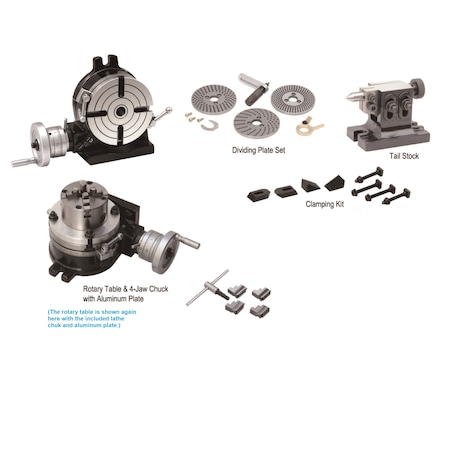 Dividing Plate Set

Tail Stock

Clamping Kit

Rotary Table & 4-Jaw Chuck with Aluminum Plate

(The rotary table is shown again here with the included lathe chuk and aluminum plate.)